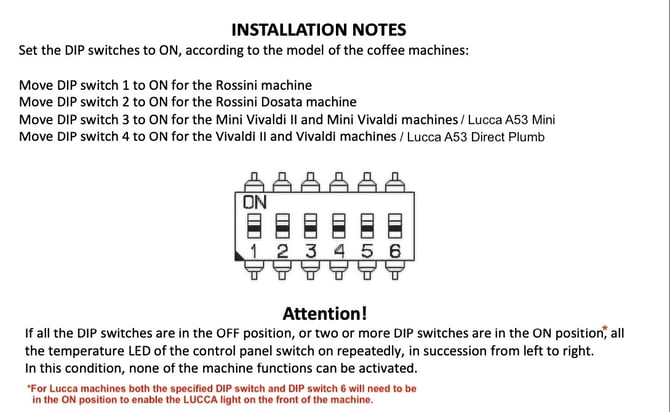 INSTALLATION NOTES
Set the DIP switches to ON, according to the model of the coffee machines:

Move DIP switch 1 to ON for the Rossini machine
Move DIP switch 2 to ON for the Rossini Dosata machine
Move DIP switch 3 to ON for the Mini Vivaldi II and Mini Vivaldi machines / Lucca A53 Mini
Move DIP switch 4 to ON for the Vivaldi II and Vivaldi machines / Lucca A53 Direct Plumb

ON
1 2 3 4 5 6

Attention!
If all the DIP switches are in the OFF position, or two or more DIP switches are in the ON position,* all the temperature LED of the control panel switch on repeatedly, in succession from left to right.
In this condition, none of the machine functions can be activated.

*For Lucca machines both the specified DIP switch and DIP switch 6 will need to be in the ON position to enable the LUCCA light on the front of the machine.