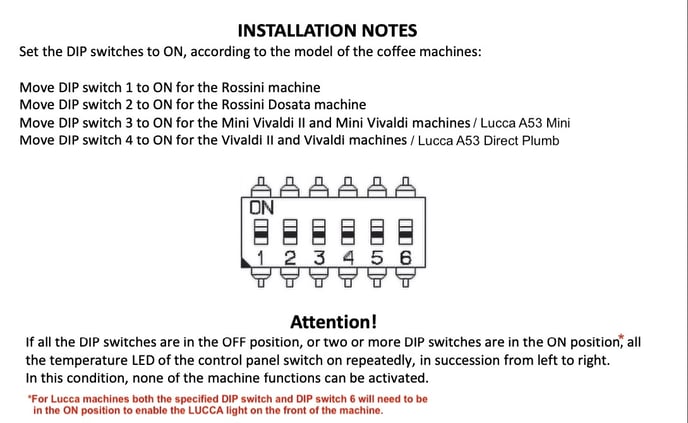 INSTALLATION NOTES
Set the DIP switches to ON, according to the model of the coffee machines:

Move DIP switch 1 to ON for the Rossini machine
Move DIP switch 2 to ON for the Rossini Dosata machine
Move DIP switch 3 to ON for the Mini Vivaldi II and Mini Vivaldi machines / Lucca A53 Mini
Move DIP switch 4 to ON for the Vivaldi II and Vivaldi machines / Lucca A53 Direct Plumb

ON
1 2 3 4 5 6

Attention!
If all the DIP switches are in the OFF position, or two or more DIP switches are in the ON position,* all the temperature LED of the control panel switch on repeatedly, in succession from left to right.
In this condition, none of the machine functions can be activated.

*For Lucca machines both the specified DIP switch and DIP switch 6 will need to be in the ON position to enable the LUCCA light on the front of the machine.